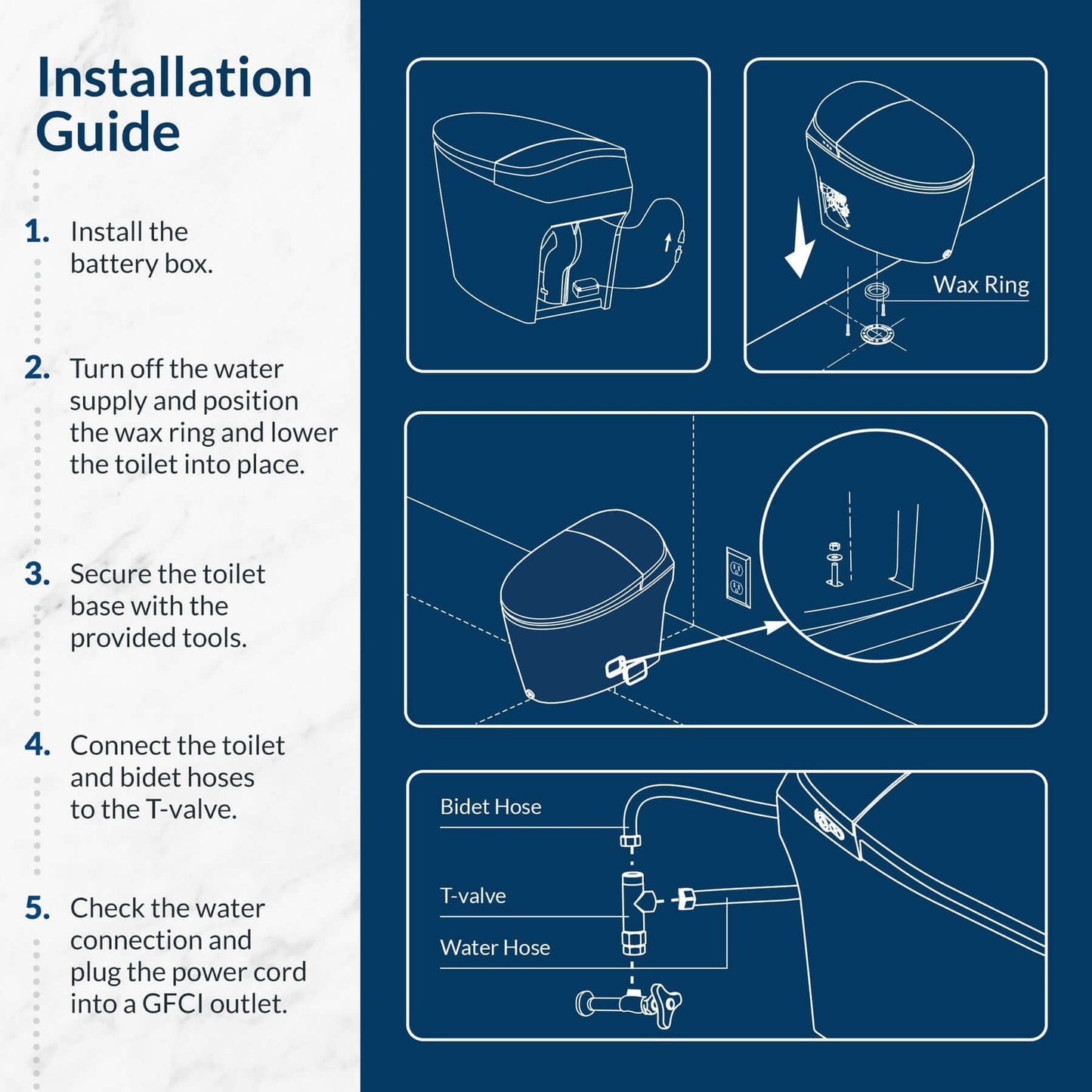 Installation Guide

1. Install the battery box.

2. Turn off the water supply and position the wax ring and lower the toilet into place.

3. Secure the toilet base with the provided tools.

4. Connect the toilet and bidet hoses to the T-valve.

5. Check the water connection and plug the power cord into a GFCI outlet.

Wax Ring

Bidet Hose

T-valve

Water Hose