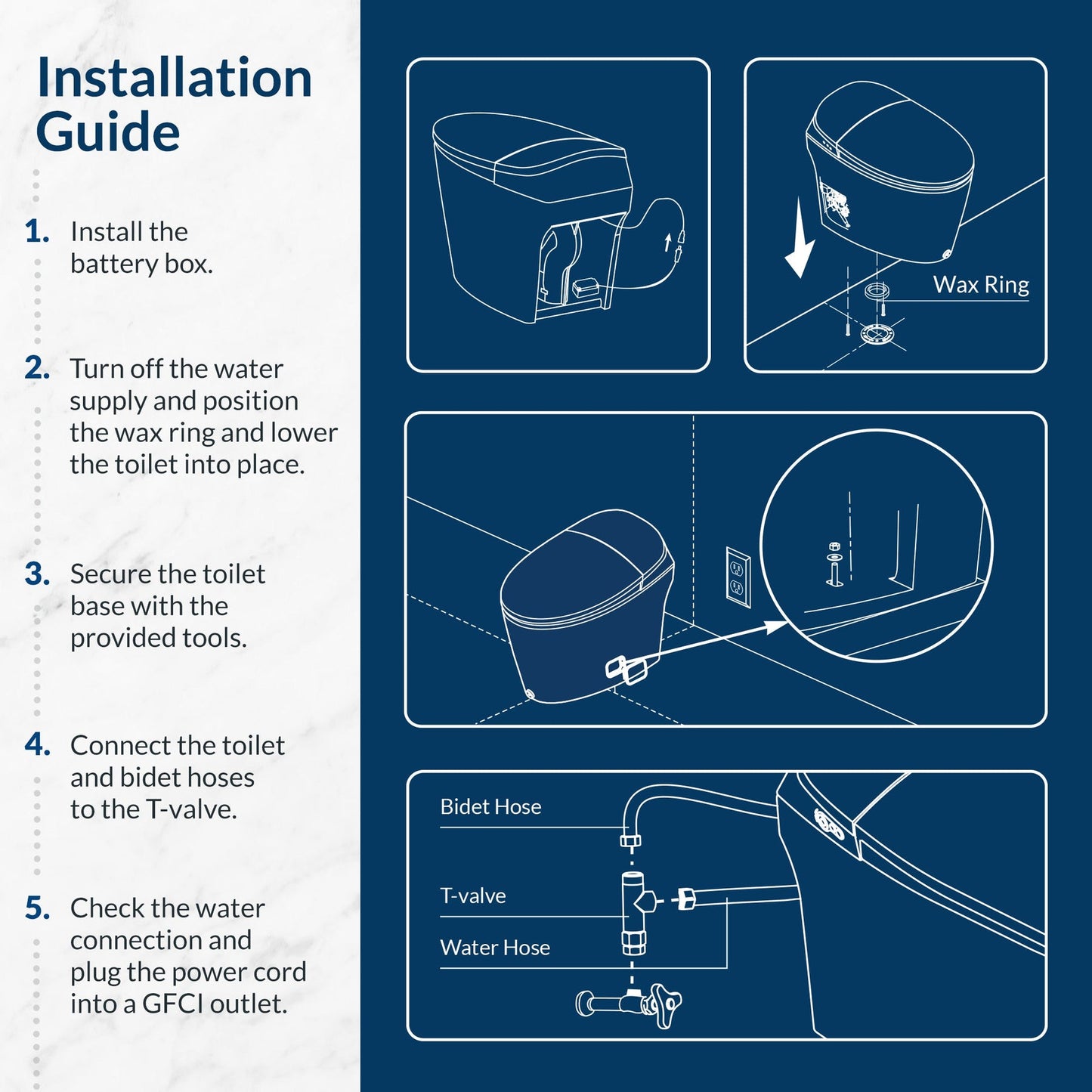 Installation Guide

1. Install the battery box.

2. Turn off the water supply and position the wax ring and lower the toilet into place.

3. Secure the toilet base with the provided tools.

4. Connect the toilet and bidet hoses to the T-valve.

5. Check the water connection and plug the power cord into a GFCI outlet.

Wax Ring

Bidet Hose

T-valve

Water Hose