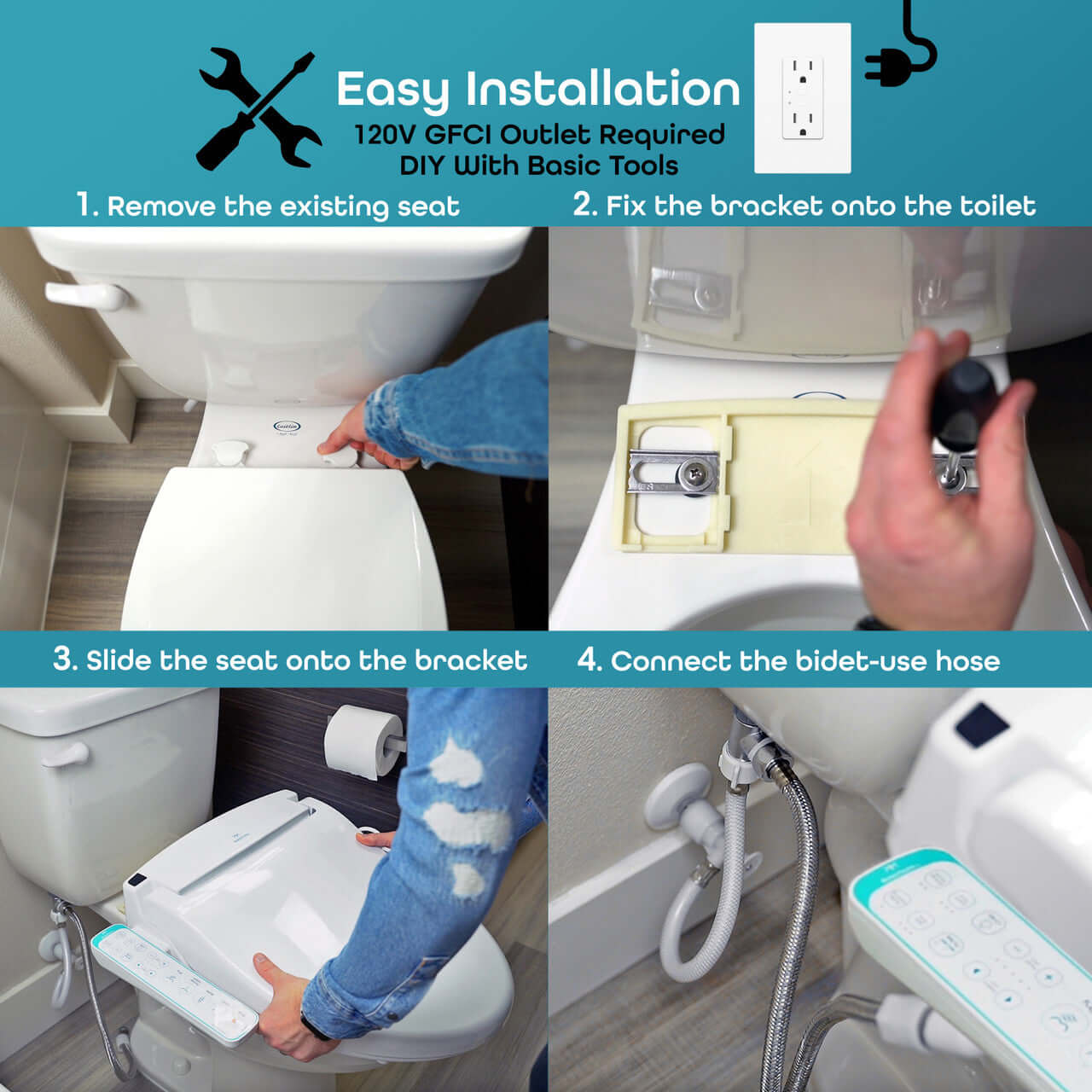 Easy Installation
120V GFCI Outlet Required
DIY With Basic Tools

1. Remove the existing seat

2. Fix the bracket onto the toilet

3. Slide the seat onto the bracket

4. Connect the bidet-use hose